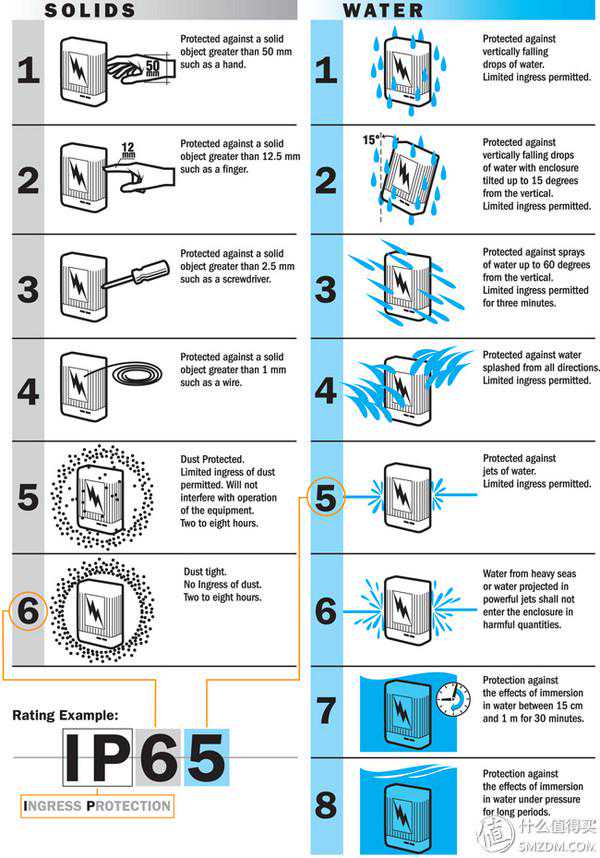 SOLIDS

1
50 mm
Protected against a solid object greater than 50 mm such as a hand.

2
12 mm
Protected against a solid object greater than 12.5 mm such as a finger.

3
Protected against a solid object greater than 2.5 mm such as a screwdriver.

4
Protected against a solid object greater than 1 mm such as a wire.

5
Dust Protected. Limited ingress of dust permitted. Will not interfere with operation of the equipment. Two to eight hours.

6
Dust tight. No Ingress of dust. Two to eight hours.

Rating Example:
IP65
INGRESS PROTECTION

WATER

1
Protected against vertically falling drops of water. Limited ingress permitted.

2
15°
Protected against vertically falling drops of water with enclosure tilted up to 15 degrees from the vertical. Limited ingress permitted.

3
Protected against sprays of water up to 60 degrees from the vertical. Limited ingress permitted for three minutes.

4
Protected against water splashed from all directions. Limited ingress permitted.

5
Protected against jets of water. Limited ingress permitted.

6
Water from heavy seas or water projected in powerful jets shall not enter the enclosure in harmful quantities.

7
Protection against the effects of immersion in water between 15 cm and 1 m for 30 minutes.

8
Protection against the effects of immersion in water under pressure for long periods.

值 什么值得买
SMZDM.COM