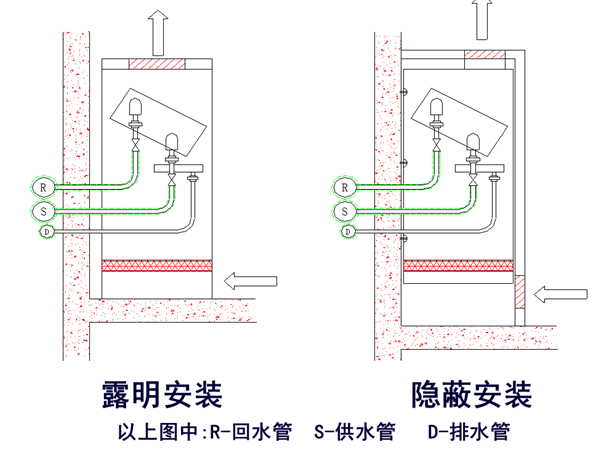 R
S
D

R
S
D

露明安装

隐蔽安装

以上图中:R-回水管 S-供水管 D-排水管